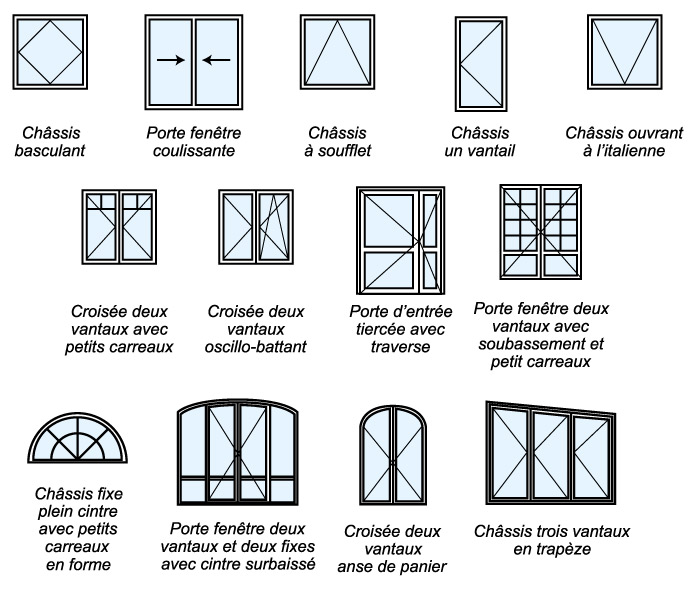 Châssis basculant

Porte fenêtre coulissante

Châssis à soufflet

Châssis un vantail

Châssis ouvrant à l'italienne

Croisée deux vantaux avec petits carreaux

Croisée deux vantaux oscillo-battant

Porte d'entrée tiercée avec traverse

Porte fenêtre deux vantaux avec soubassement et petit carreaux

Châssis fixe plein cintre avec petits carreaux en forme

Porte fenêtre deux vantaux et deux fixes avec cintre surbaissé

Croisée deux vantaux anse de panier

Châssis trois vantaux en trapèze